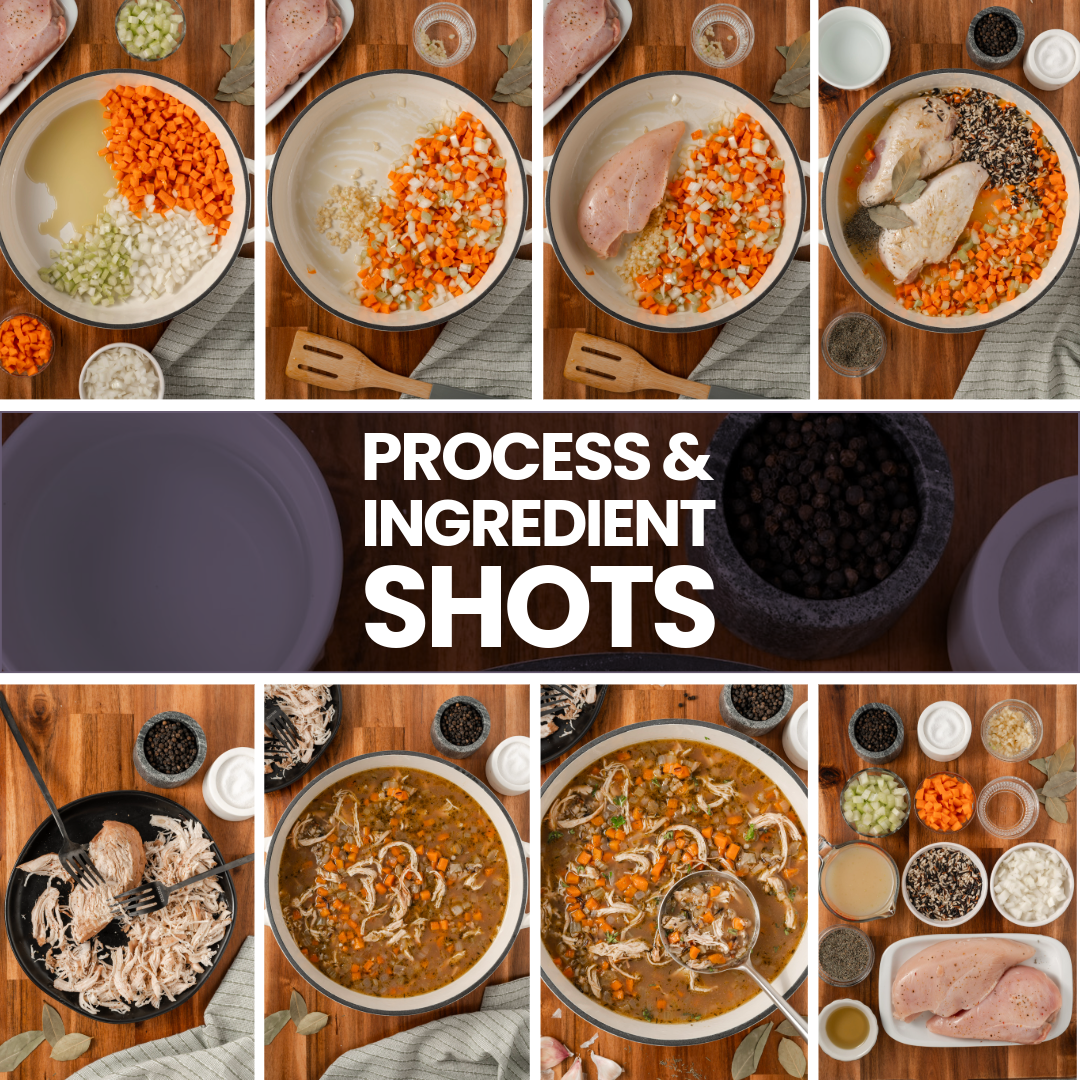 PROCESS & INGREDIENT SHOTS