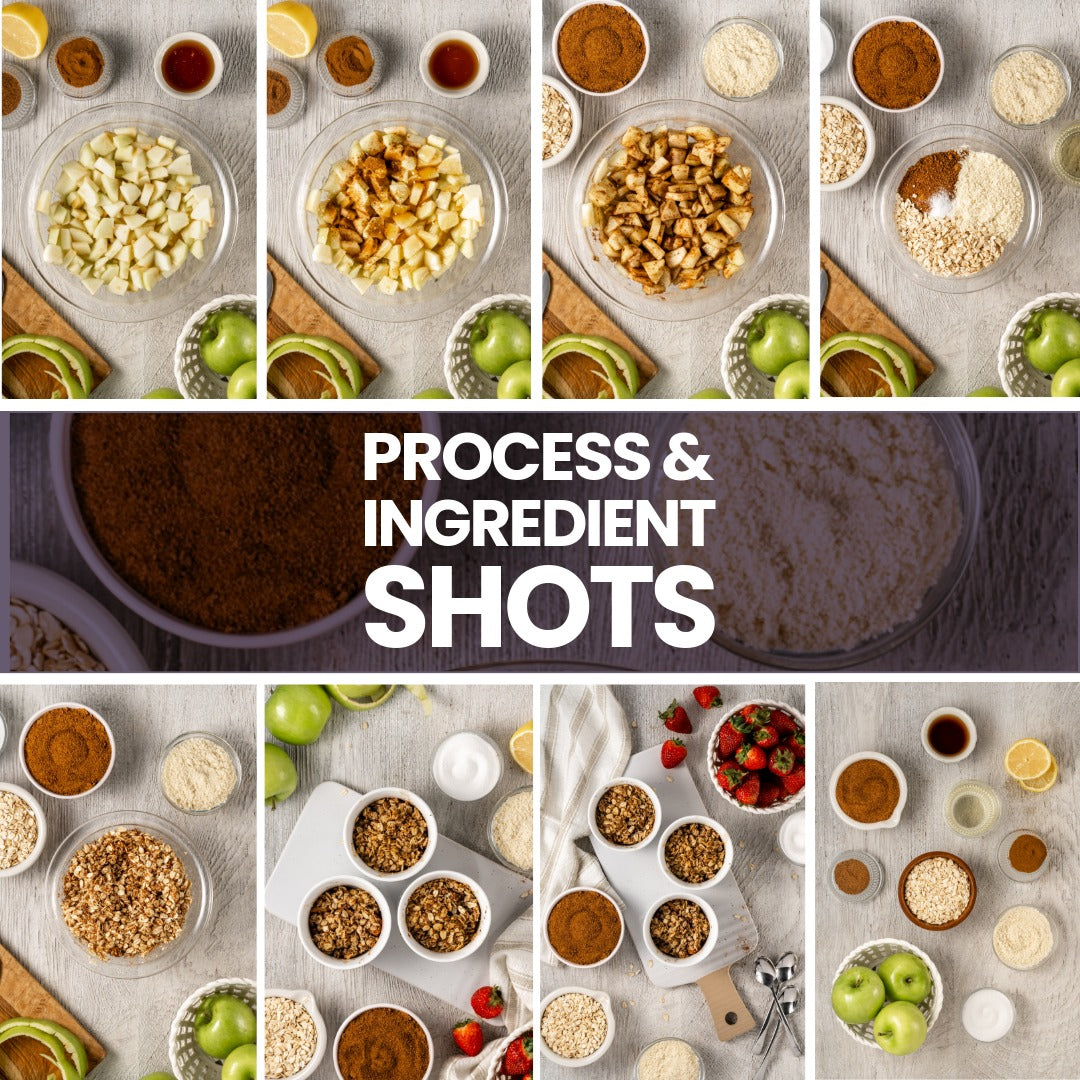 PROCESS & INGREDIENT SHOTS