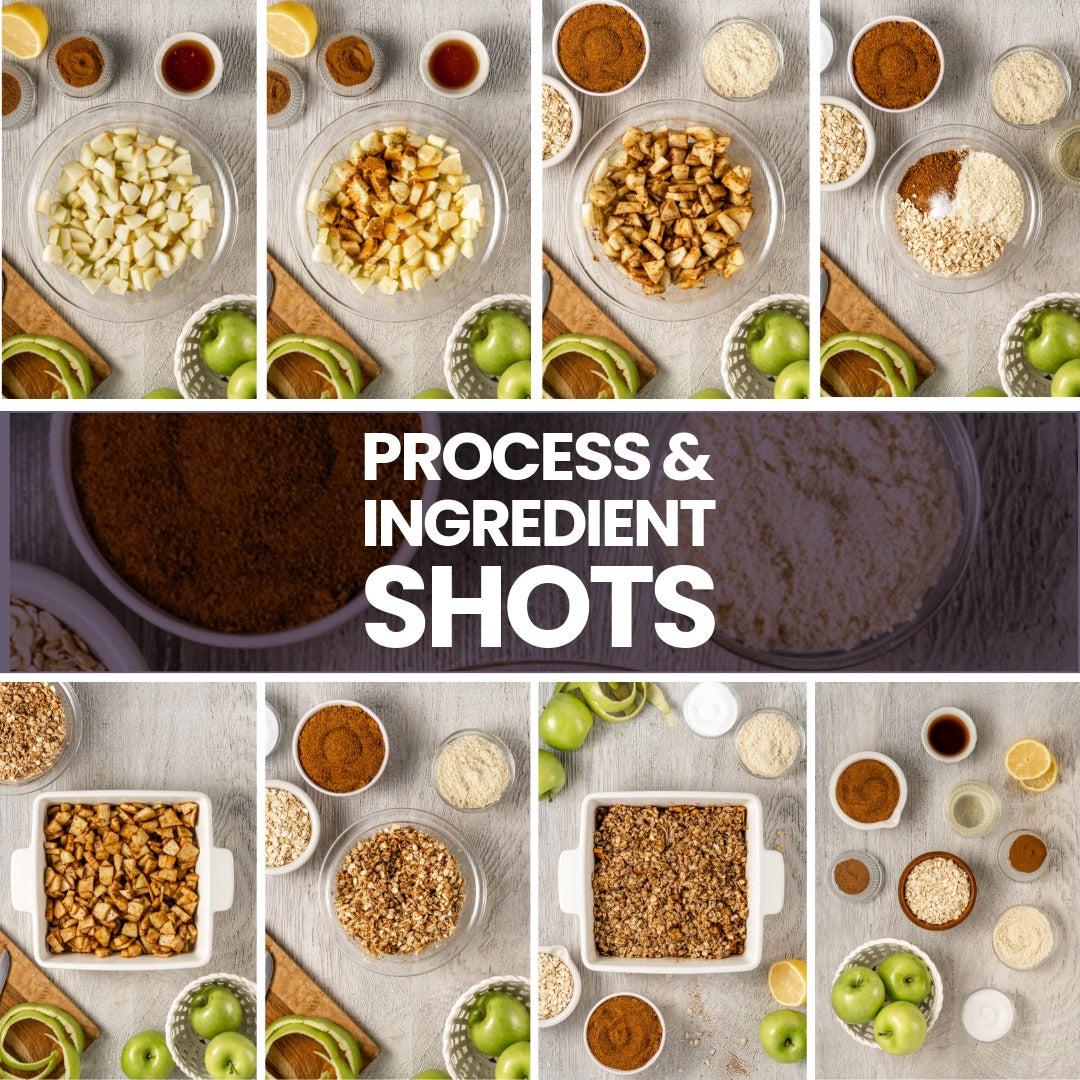 PROCESS &
INGREDIENT
SHOTS